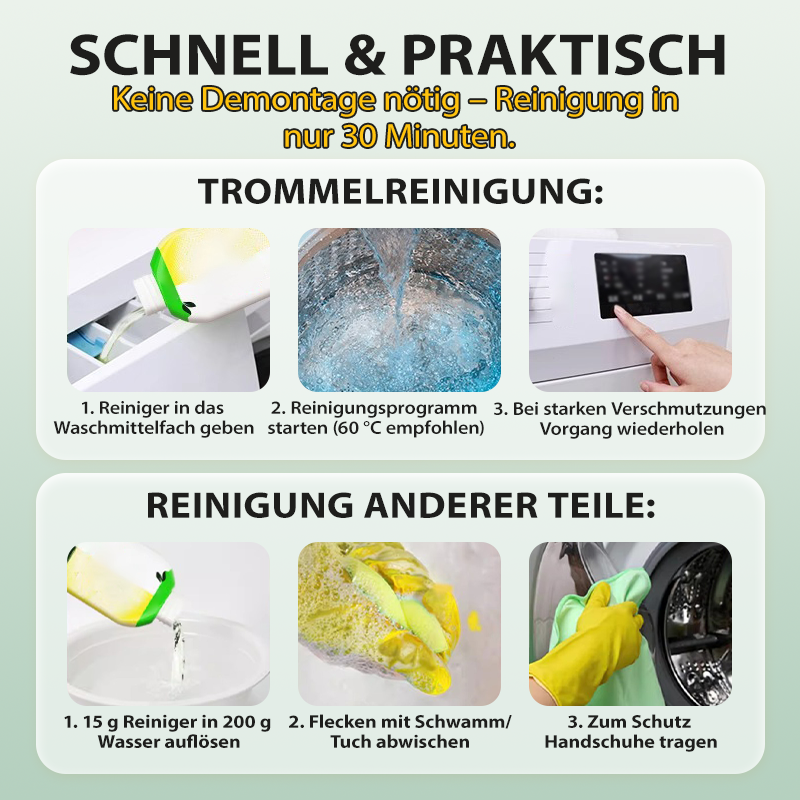 SCHNELL & PRAKTISCH
Keine Demontage nötig – Reinigung in nur 30 Minuten.

TROMMELREINIGUNG:

1. Reiniger in das Waschmittelfach geben

2. Reinigungsprogramm starten (60 °C empfohlen)

3. Bei starken Verschmutzungen Vorgang wiederholen

REINIGUNG ANDERER TEILE:

1. 15 g Reiniger in 200 g Wasser auflösen

2. Flecken mit Schwamm/ Tuch abwischen

3. Zum Schutz Handschuhe tragen