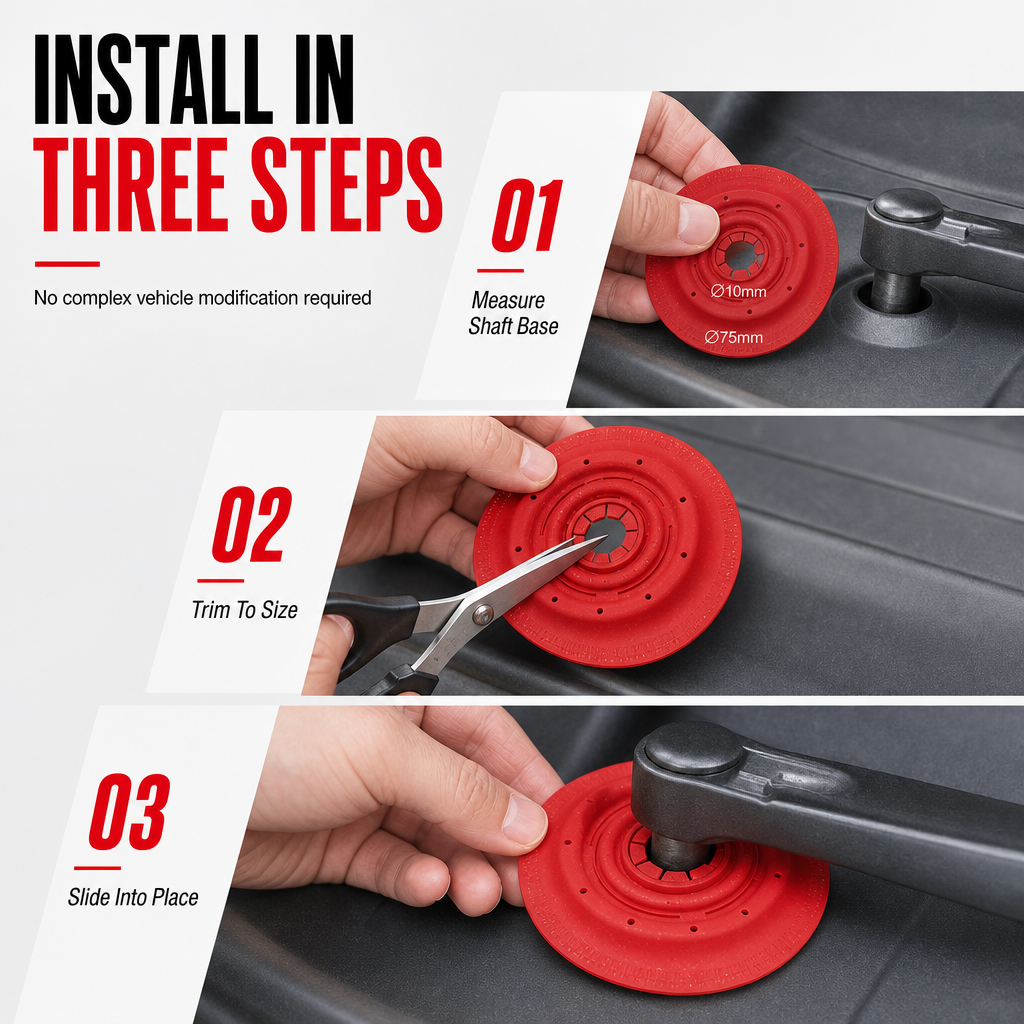 INSTALL IN
THREE STEPS

No complex vehicle modification required

01

Measure
Shaft Base

∅10mm

∅75mm

02

Trim To Size

03

Slide Into Place